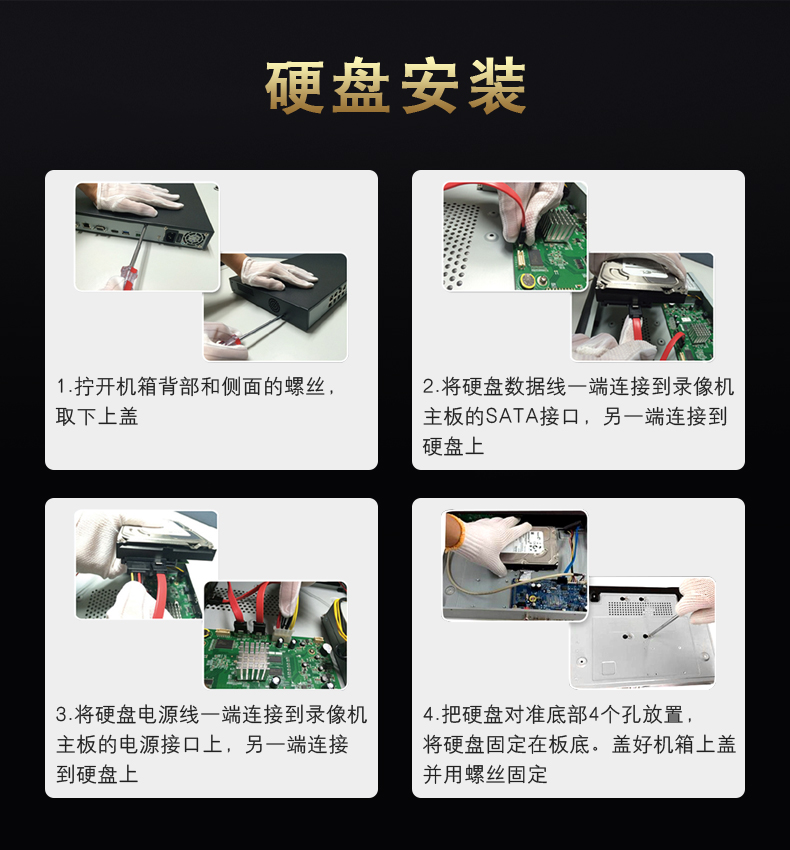 硬盘安装

1.拧开机箱背部和侧面的螺丝，取下上盖

2.将硬盘数据线一端连接到录像机主板的SATA接口，另一端连接到硬盘上

3.将硬盘电源线一端连接到录像机主板的电源接口上，另一端连接到硬盘上

4.把硬盘对准底部4个孔放置，将硬盘固定在板底。盖好机箱上盖并用螺丝固定