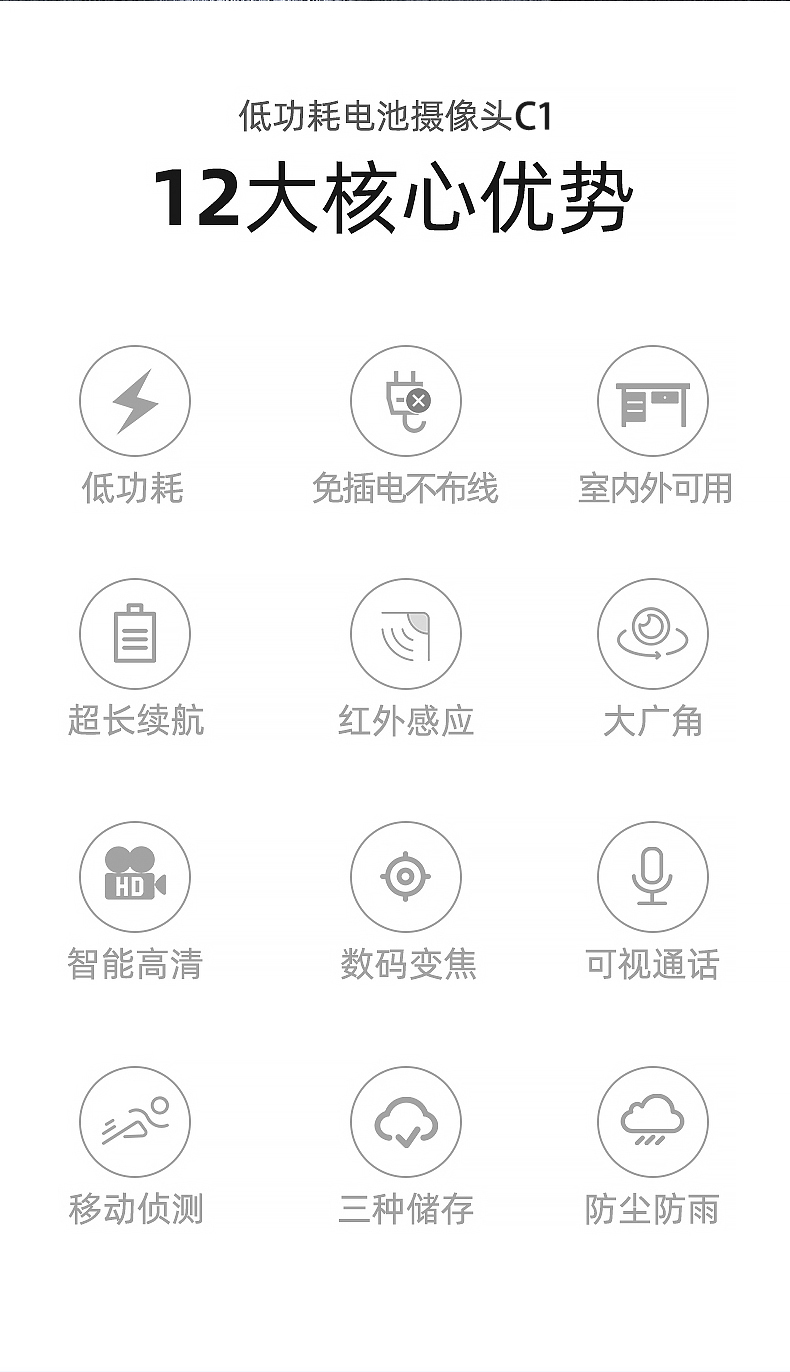 低功耗电池摄像头C1

12大核心优势

低功耗

免插电不布线

室内外可用

超长续航

红外感应

大广角

HD

智能高清

数码变焦

可视通话

移动侦测

三种储存

防尘防雨