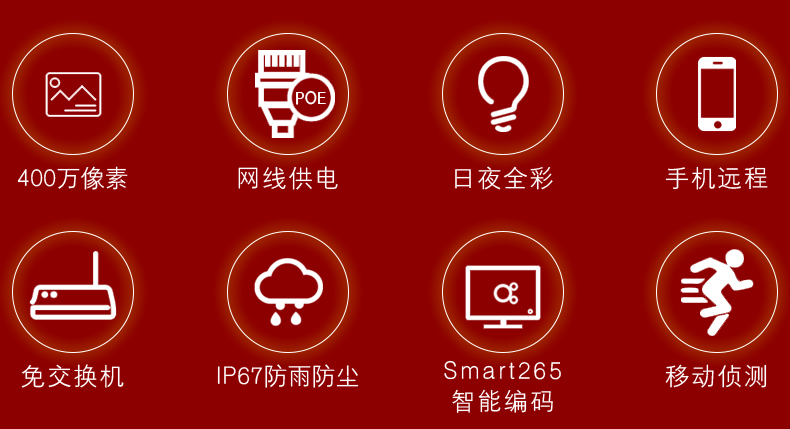 POE

400万像素

网线供电

日夜全彩

手机远程

免交换机

IP67防雨防尘

Smart265
智能编码

移动侦测