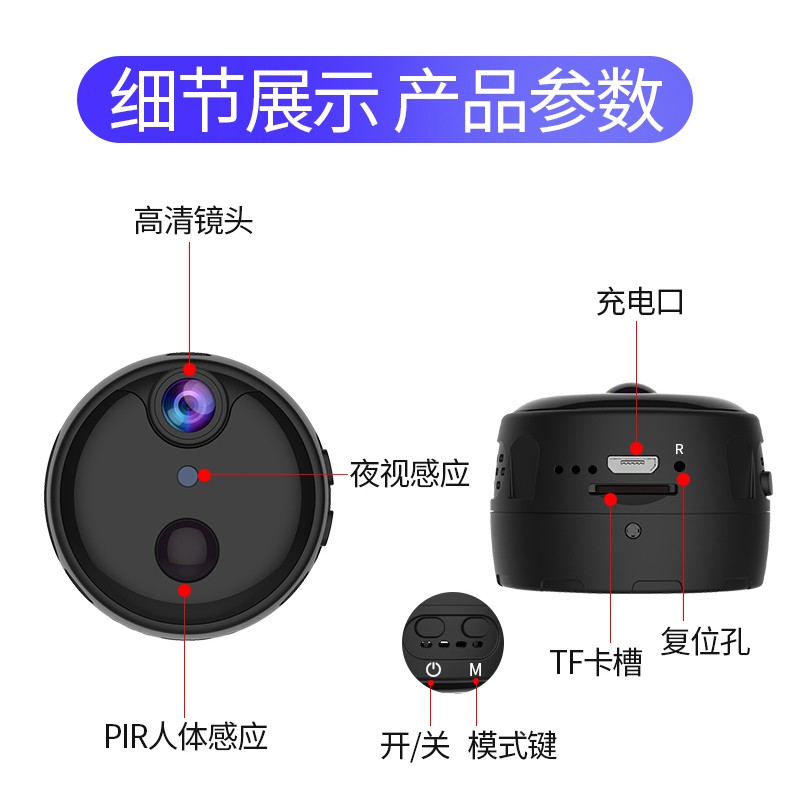 细节展示 产品参数

高清镜头

夜视感应

PIR人体感应

充电口

R

TF卡槽

复位孔

M

开/关

模式键