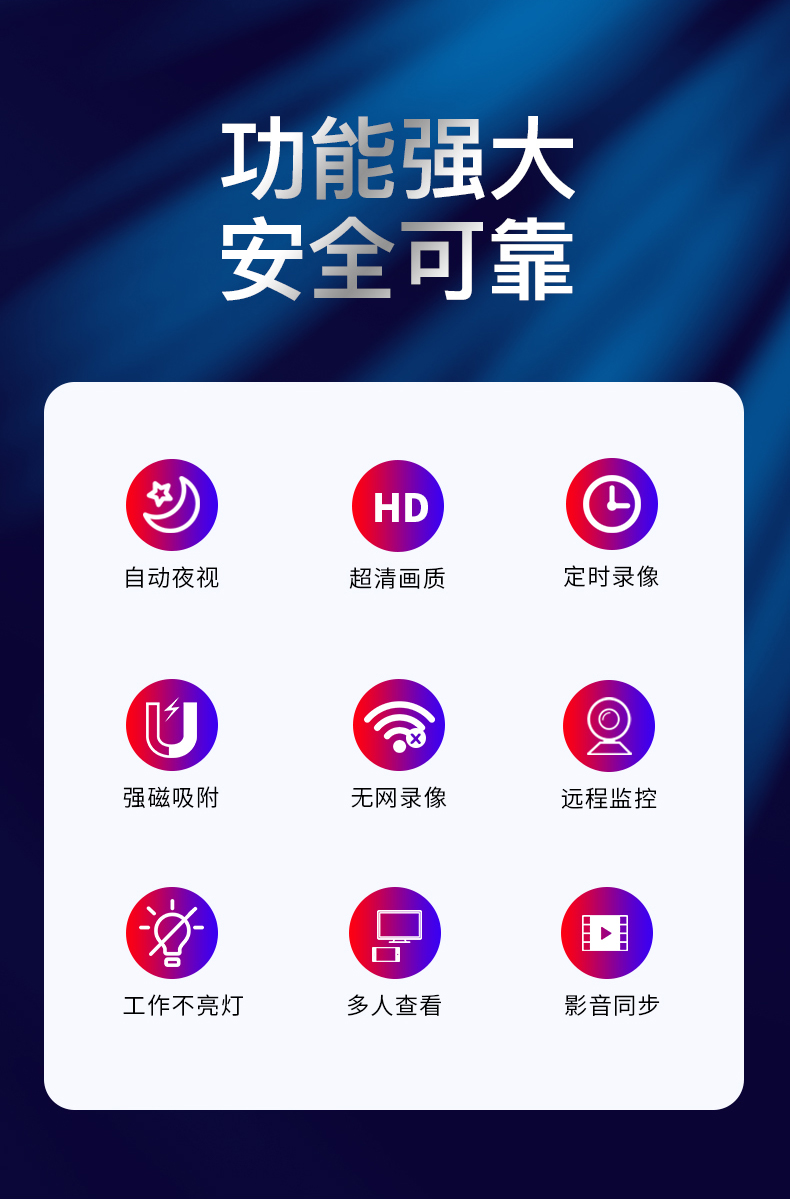 功能强大
安全可靠

HD

自动夜视

超清画质

定时录像

强磁吸附

无网录像

远程监控

工作不亮灯

多人查看

影音同步