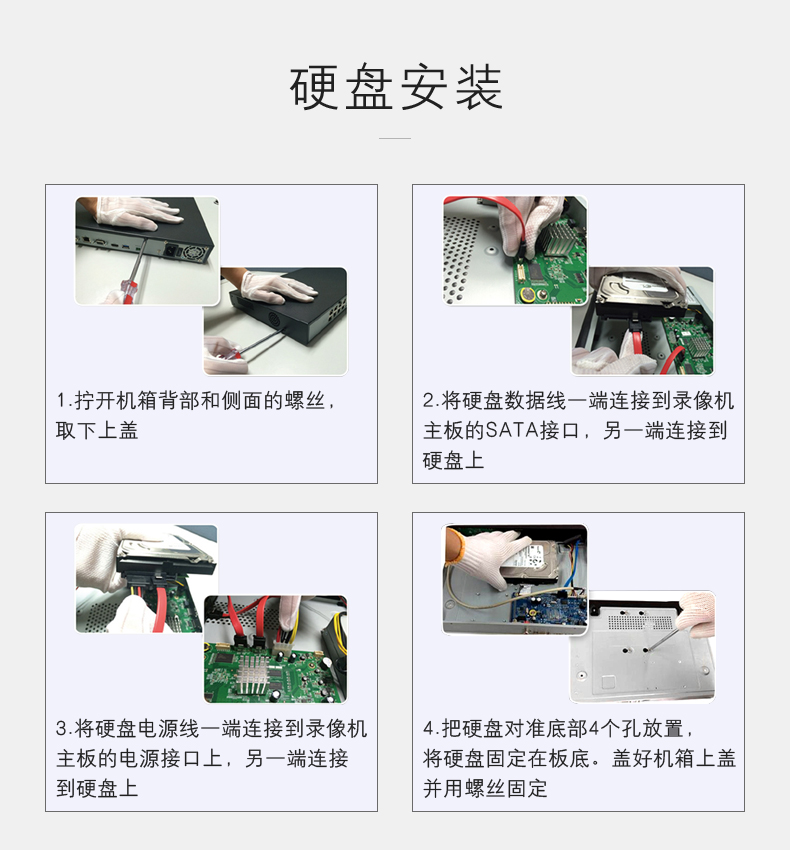 硬盘安装

1.拧开机箱背部和侧面的螺丝，取下上盖

2.将硬盘数据线一端连接到录像机主板的SATA接口，另一端连接到硬盘上

3.将硬盘电源线一端连接到录像机主板的电源接口上，另一端连接到硬盘上

4.把硬盘对准底部4个孔放置，将硬盘固定在板底。盖好机箱上盖并用螺丝固定