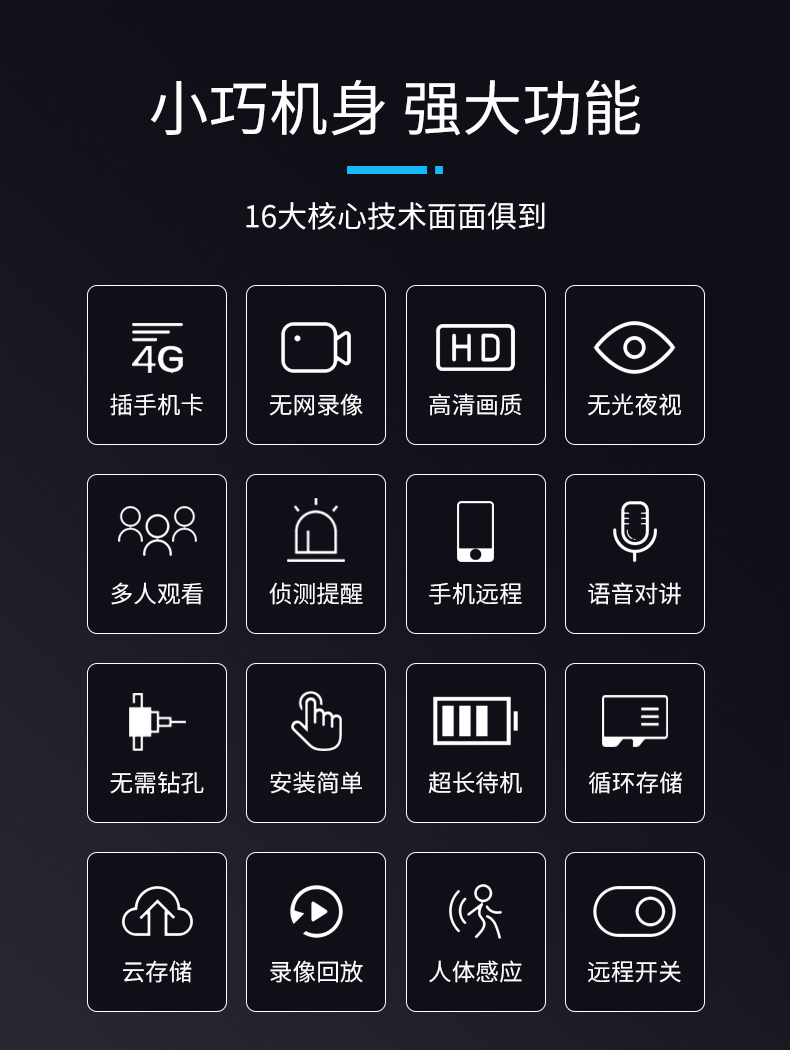 小巧机身 强大功能

16大核心技术面面俱到

4G
插手机卡

无网录像

HD
高清画质

无光夜视

多人观看

侦测提醒

手机远程

语音对讲

无需钻孔

安装简单

超长待机

循环存储

云存储

录像回放

人体感应

远程开关