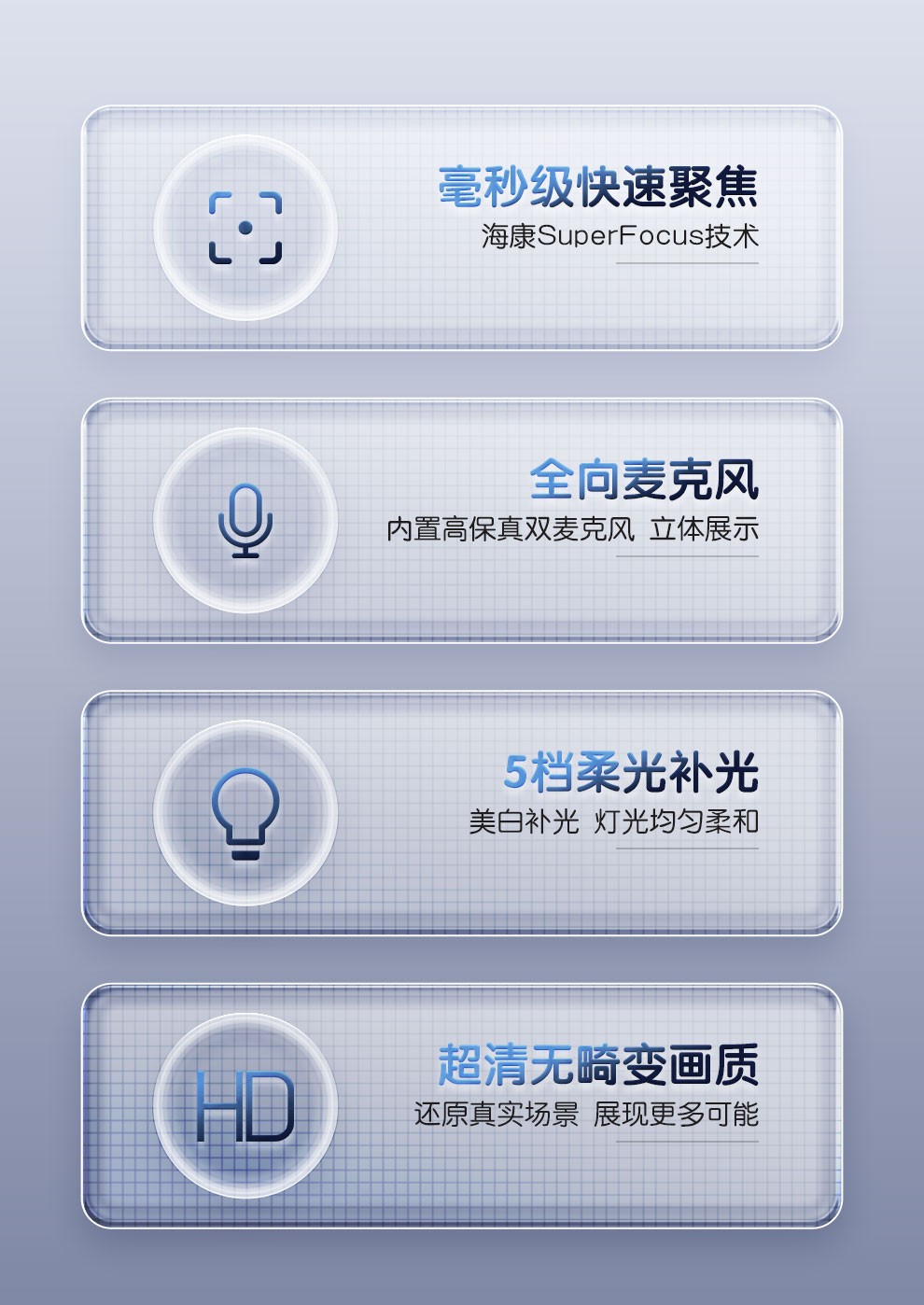 毫秒级快速聚焦
海康SuperFocus技术

全向麦克风
内置高保真双麦克风 立体展示

5档柔光补光
美白补光 灯光均匀柔和

HD
超清无畸变画质
还原真实场景 展现更多可能