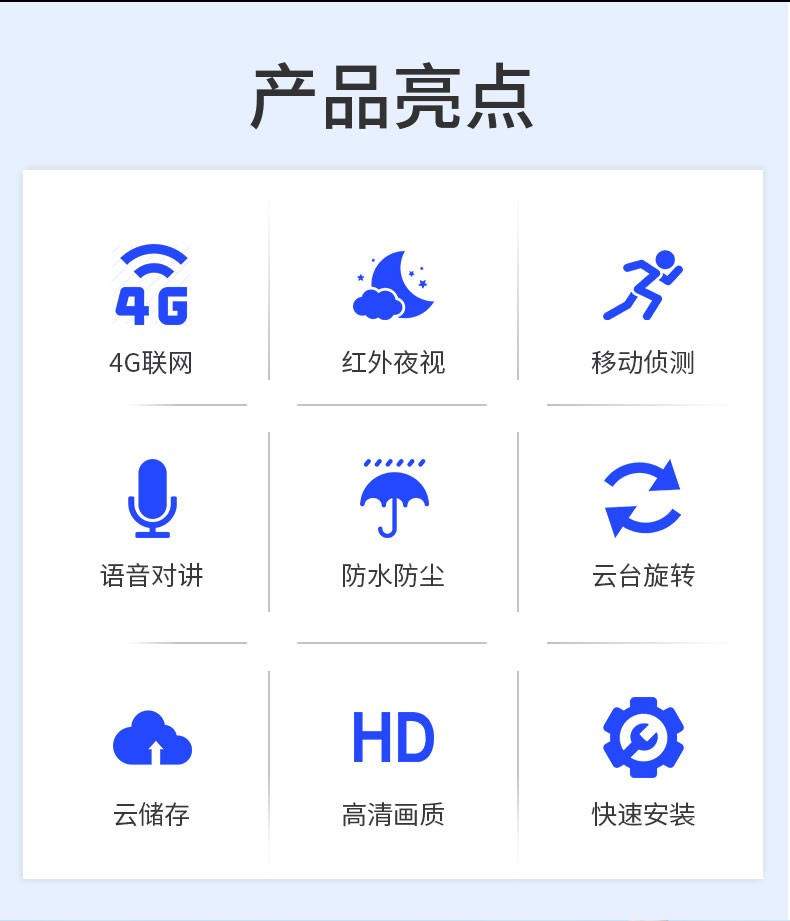 产品亮点

4G

4G联网

红外夜视

移动侦测

语音对讲

防水防尘

云台旋转

云储存

HD

高清画质

快速安装