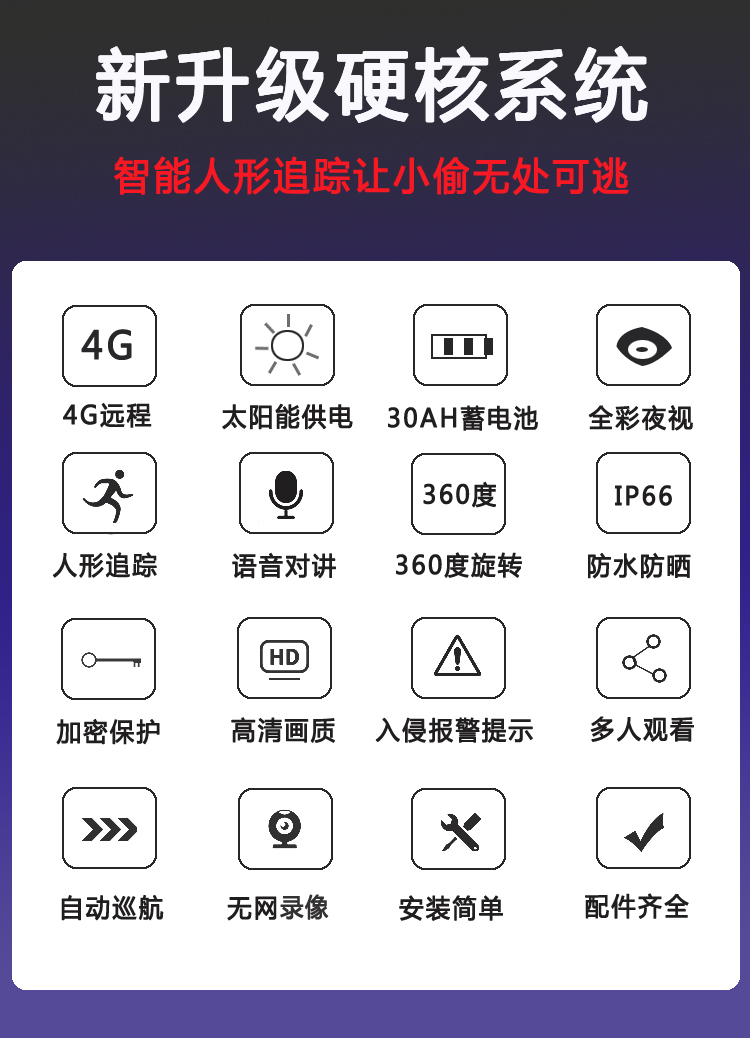 新升级硬核系统

智能人形追踪让小偷无处可逃

4G

4G远程

太阳能供电

30AH蓄电池

全彩夜视

人形追踪

语音对讲

360度

360度旋转

IP66

防水防晒

加密保护

HD

高清画质

入侵报警提示

多人观看

自动巡航

无网录像

安装简单

配件齐全