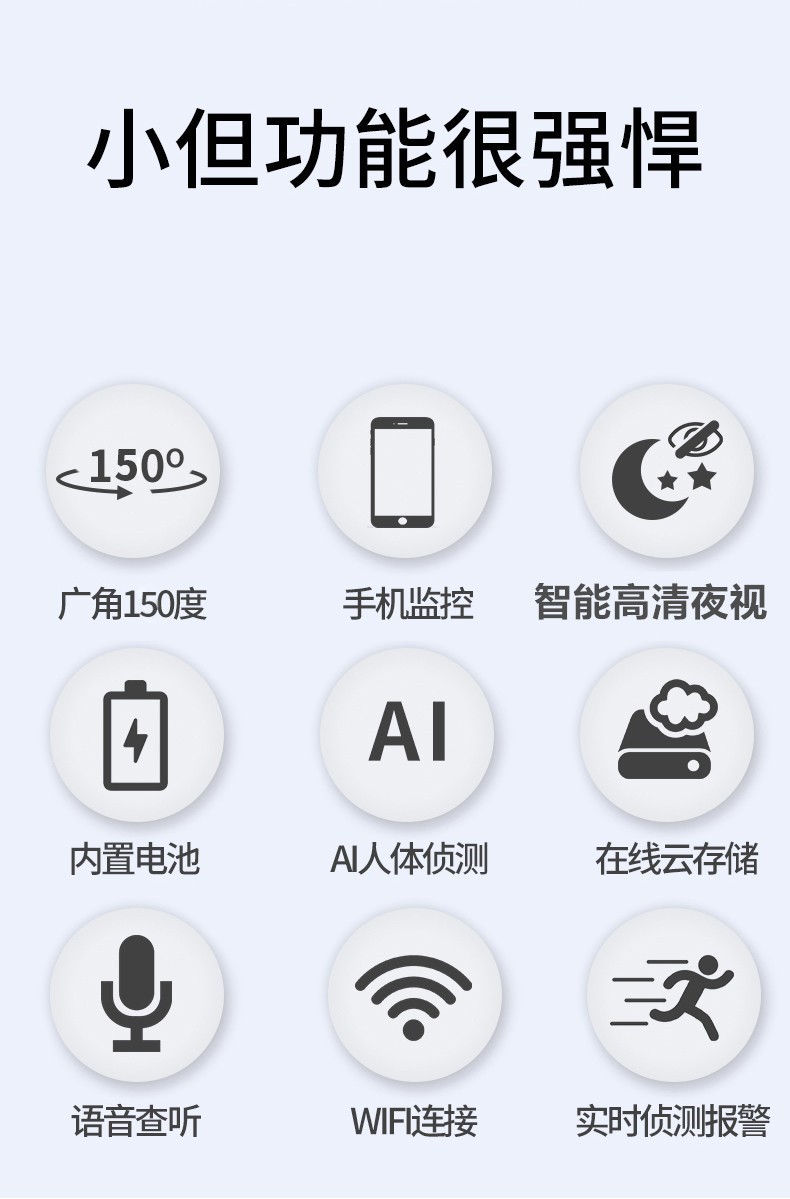 小但功能很强悍

150°

广角150度

手机监控

智能高清夜视

内置电池

AI

AI人体侦测

在线云存储

语音查听

WIFI连接

实时侦测报警