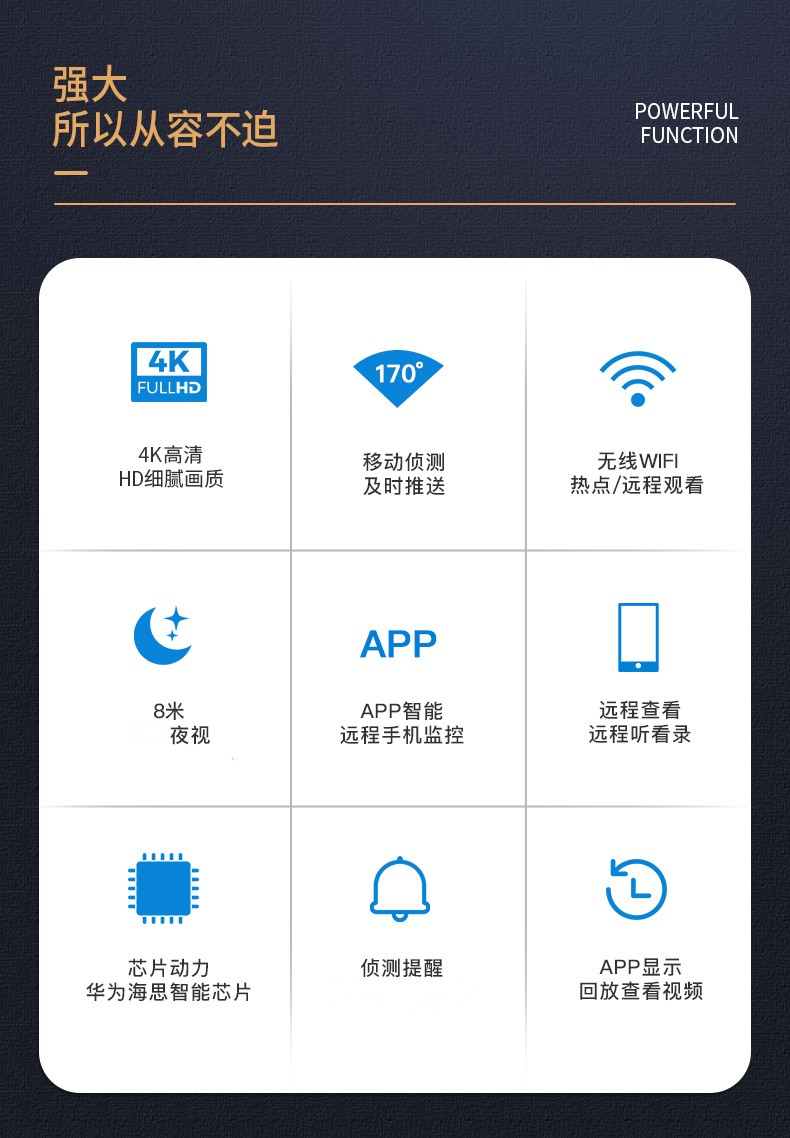 强大
所以从容不迫

POWERFUL
FUNCTION

4K
FULLHD

4K高清
HD细腻画质

170°

移动侦测
及时推送

无线WIFI
热点/远程观看

8米
夜视

APP

APP智能
远程手机监控

远程查看
远程听看录

芯片动力
华为海思智能芯片

侦测提醒

APP显示
回放查看视频