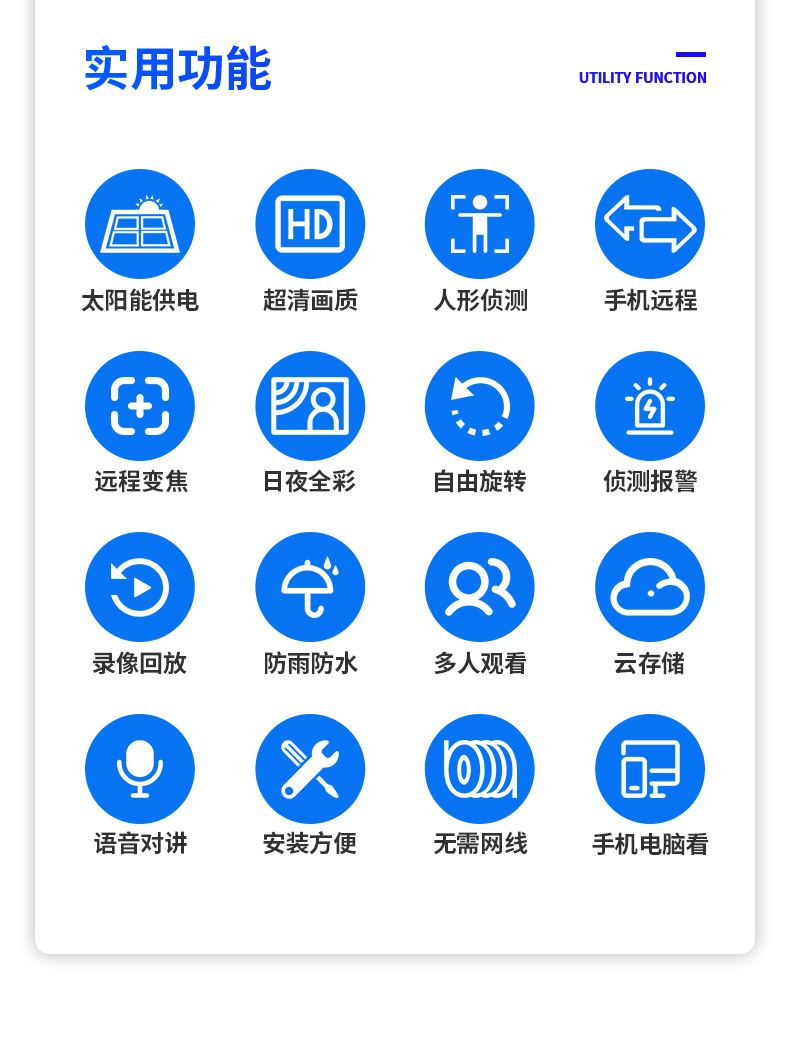 实用功能

UTILITY FUNCTION

HD

太阳能供电

超清画质

人形侦测

手机远程

远程变焦

日夜全彩

自由旋转

侦测报警

录像回放

防雨防水

多人观看

云存储

语音对讲

安装方便

无需网线

手机电脑看