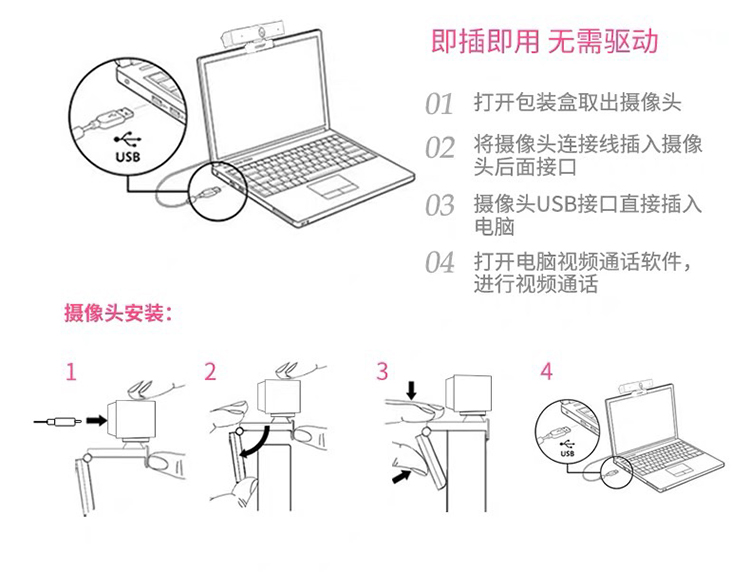 USB

即插即用 无需驱动

01 打开包装盒取出摄像头

02 将摄像头连接线插入摄像头后面接口

03 摄像头USB接口直接插入电脑

04 打开电脑视频通话软件，进行视频通话

摄像头安装：

1

2

3

4

USB