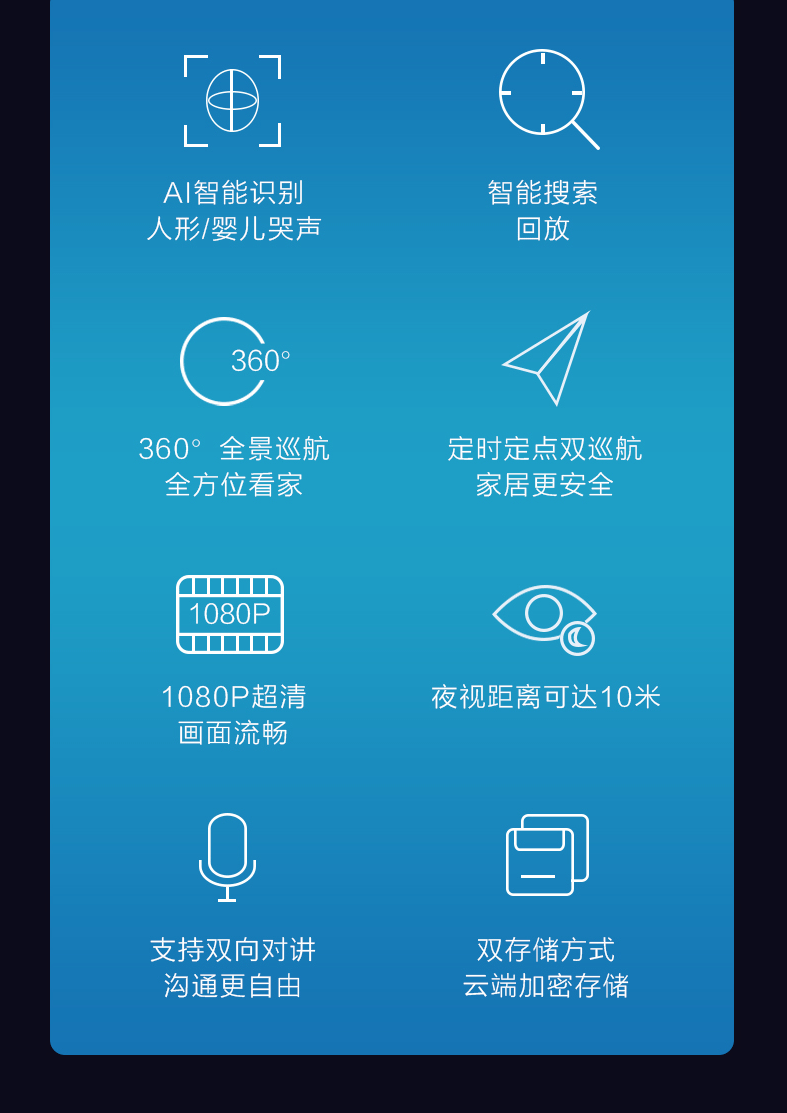 AI智能识别
人形/婴儿哭声

智能搜索
回放

360°

360° 全景巡航
全方位看家

定时定点双巡航
家居更安全

1080P

1080P超清
画面流畅

夜视距离可达10米

支持双向对讲
沟通更自由

双存储方式
云端加密存储