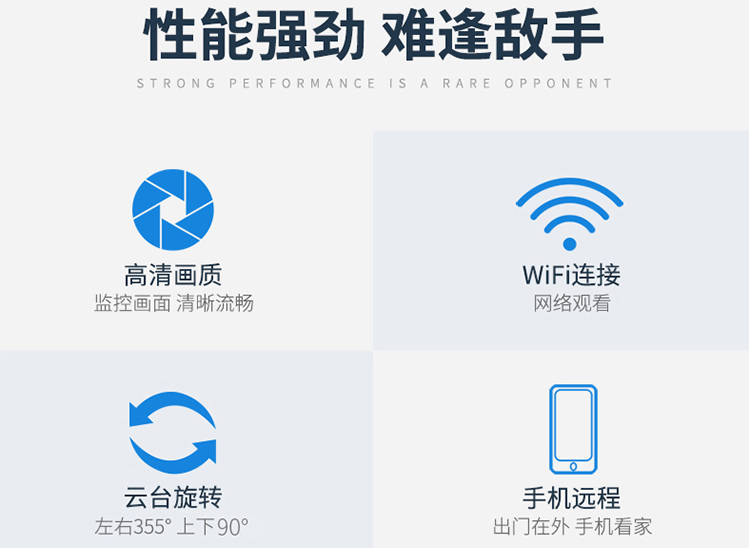 性能强劲 难逢敌手

STRONG PERFORMANCE IS A RARE OPPONENT

高清画质
监控画面 清晰流畅

WiFi连接
网络观看

云台旋转
左右355° 上下90°

手机远程
出门在外 手机看家