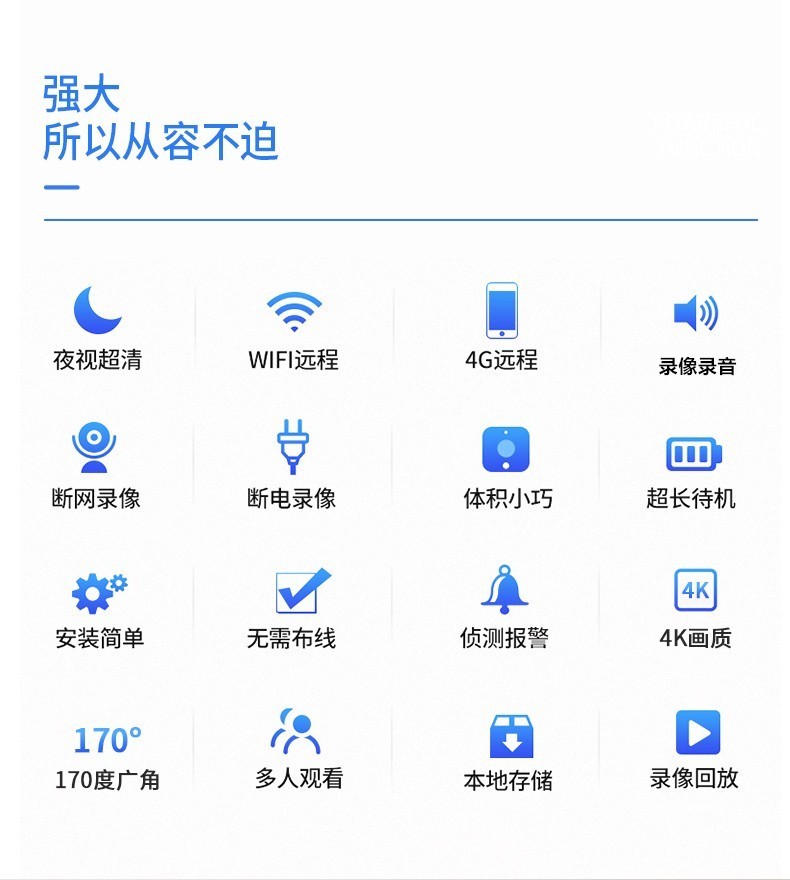 强大
所以从容不迫

夜视超清

WIFI远程

4G远程

录像录音

断网录像

断电录像

体积小巧

超长待机

安装简单

无需布线

侦测报警

4K

4K画质

170°

170度广角

多人观看

本地存储

录像回放