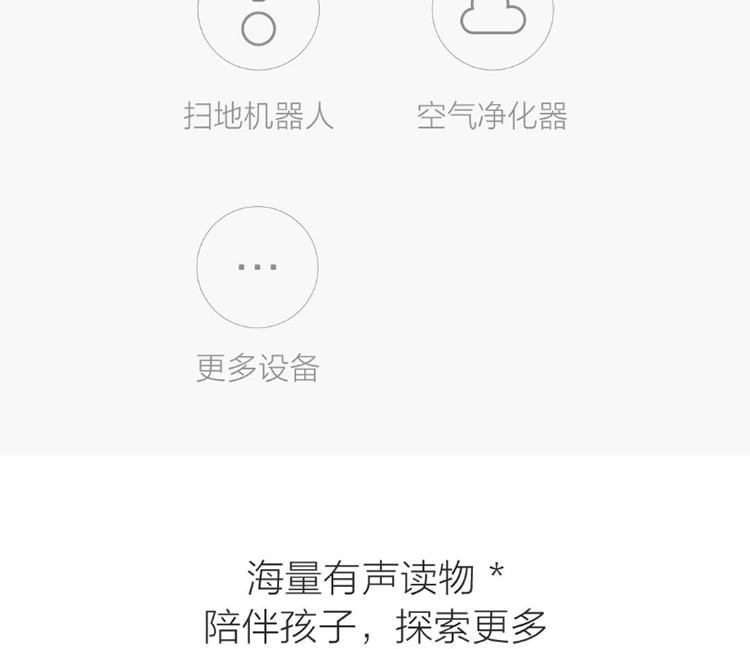 扫地机器人

空气净化器

...

更多设备

海量有声读物 *
陪伴孩子，探索更多