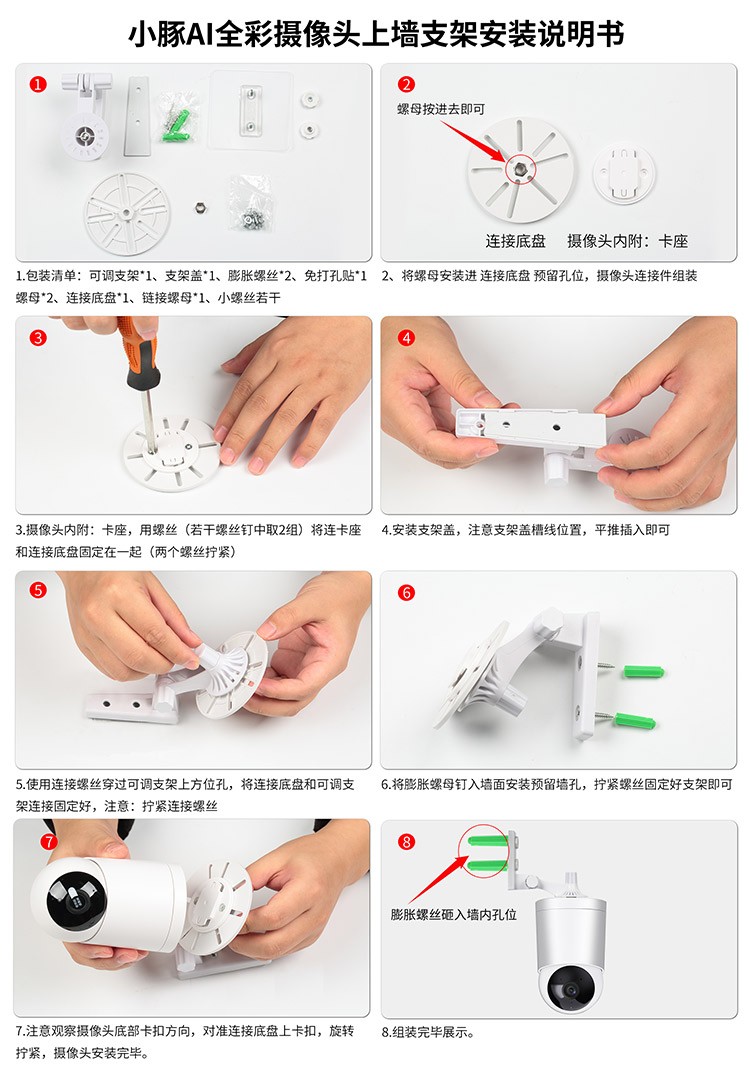 小豚AI全彩摄像头上墙支架安装说明书

1

1.包装清单：可调支架*1、支架盖*1、膨胀螺丝*2、免打孔贴*1 螺母*2、连接底盘*1、链接螺母*1、小螺丝若干

2

螺母按进去即可

连接底盘　摄像头内附：卡座

2、将螺母安装进 连接底盘 预留孔位，摄像头连接件组装

3

3.摄像头内附：卡座，用螺丝（若干螺丝钉中取2组）将连卡座和连接底盘固定在一起（两个螺丝拧紧）

4

4.安装支架盖，注意支架盖槽线位置，平推插入即可

5

5.使用连接螺丝穿过可调支架上方位孔，将连接底盘和可调支架连接固定好，注意：拧紧连接螺丝

6

6.将膨胀螺母钉入墙面安装预留墙孔，拧紧螺丝固定好支架即可

7

7.注意观察摄像头底部卡扣方向，对准连接底盘上卡扣，旋转拧紧，摄像头安装完毕。

8

膨胀螺丝砸入墙内孔位

8.组装完毕展示。