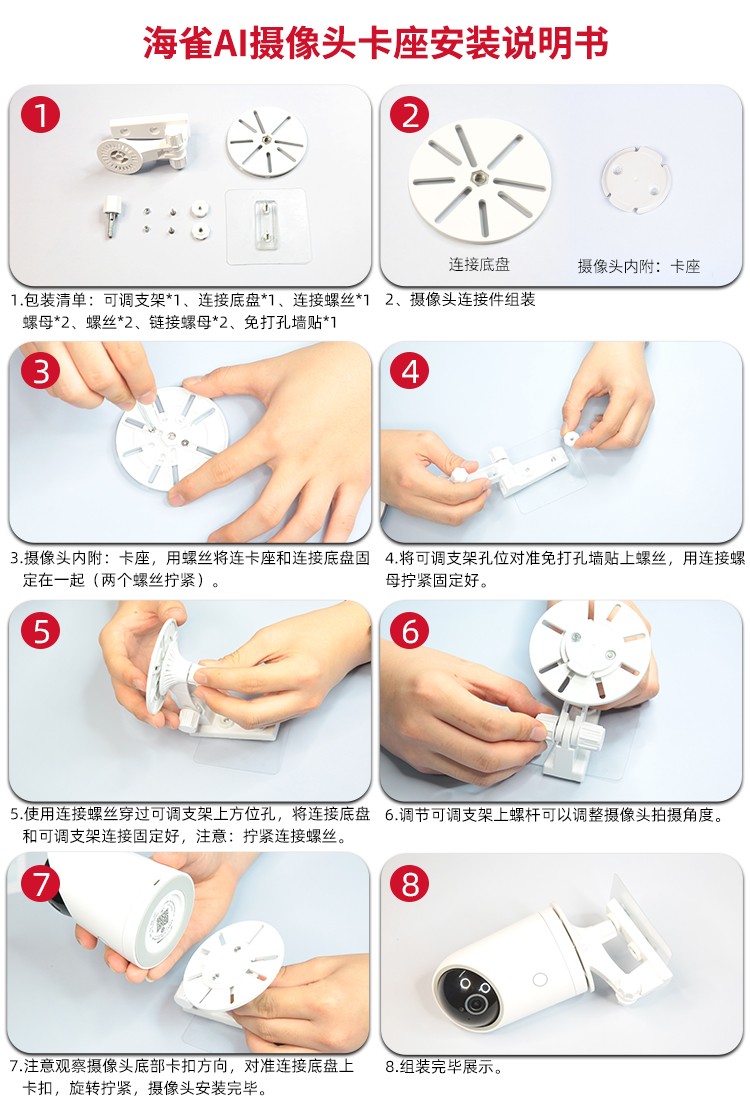 海雀AI摄像头卡座安装说明书

1

1.包装清单：可调支架*1、连接底盘*1、连接螺丝*1 螺母*2、螺丝*2、链接螺母*2、免打孔墙贴*1

2

连接底盘

摄像头内附：卡座

2、摄像头连接件组装

3

3.摄像头内附：卡座，用螺丝将连卡座和连接底盘固定在一起（两个螺丝拧紧）。

4

4.将可调支架孔位对准免打孔墙贴上螺丝，用连接螺母拧紧固定好。

5

5.使用连接螺丝穿过可调支架上方位孔，将连接底盘和可调支架连接固定好，注意：拧紧连接螺丝。

6

6.调节可调支架上螺杆可以调整摄像头拍摄角度。

7

7.注意观察摄像头底部卡扣方向，对准连接底盘上卡扣，旋转拧紧，摄像头安装完毕。

8

8.组装完毕展示。