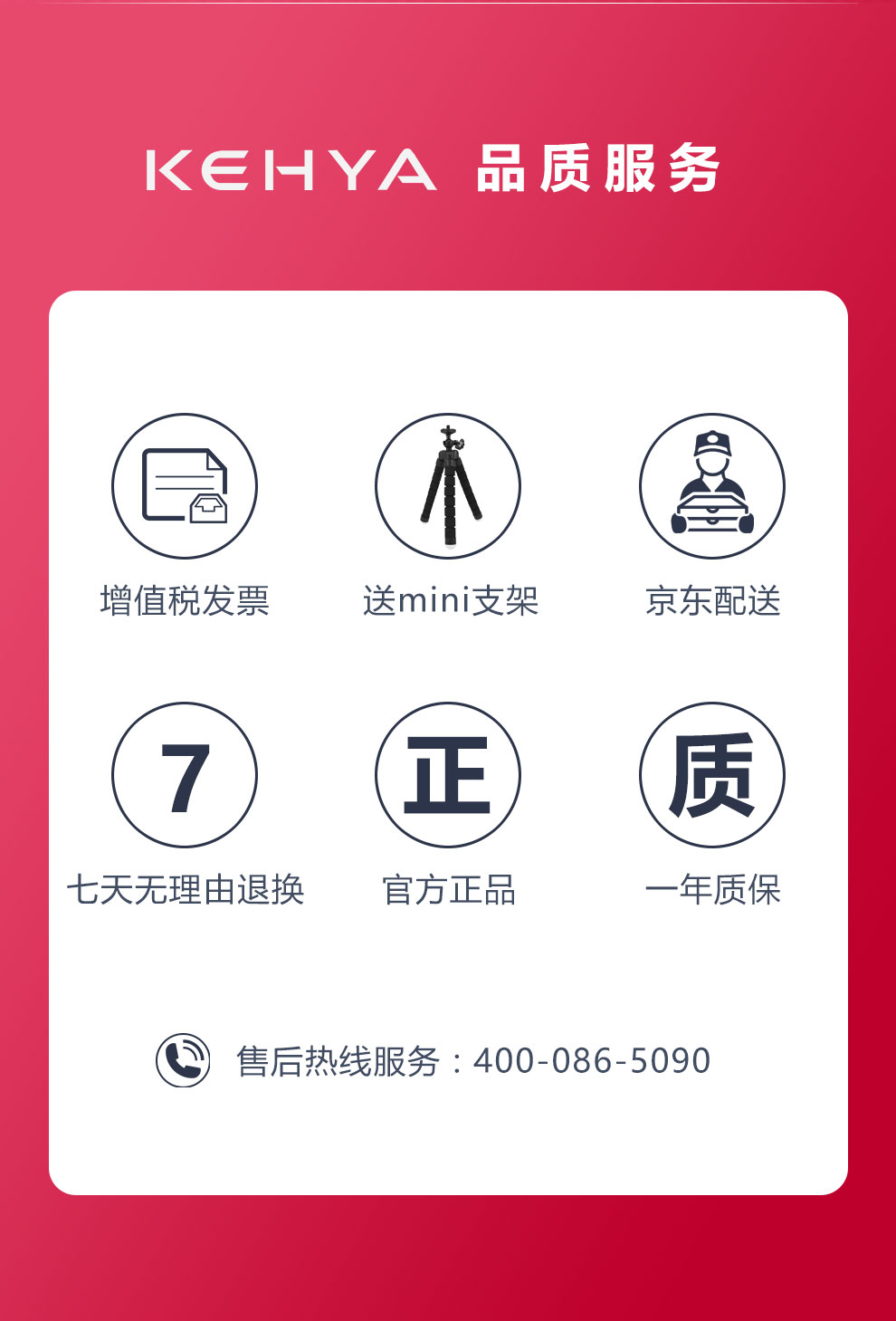 KEHYA 品质服务

增值税发票

送mini支架

京东配送

7

七天无理由退换

正

官方正品

质

一年质保

售后热线服务：400-086-5090