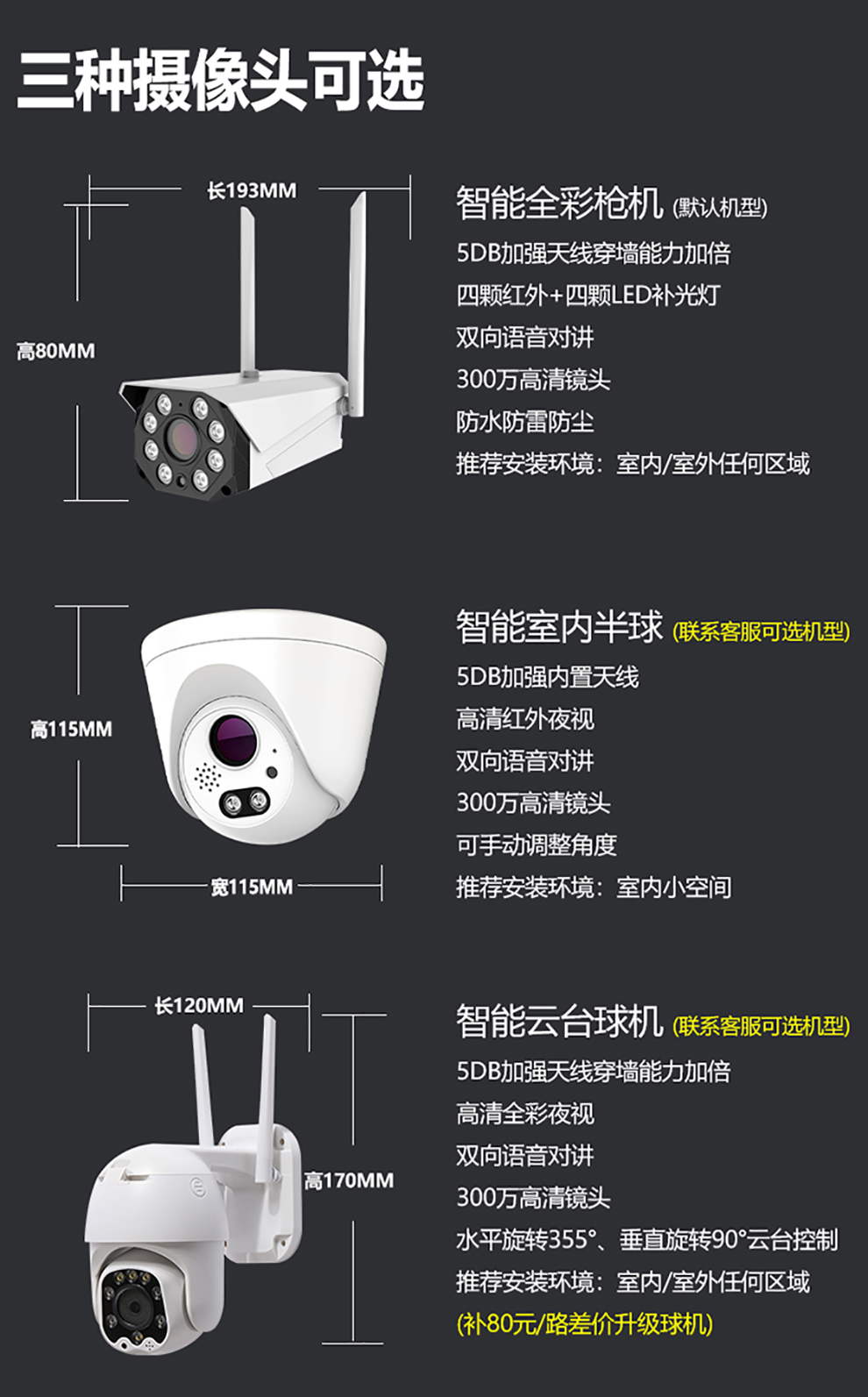 三种摄像头可选

长193MM

高80MM

智能全彩枪机 (默认机型)
5DB加强天线穿墙能力加倍
四颗红外+四颗LED补光灯
双向语音对讲
300万高清镜头
防水防雷防尘
推荐安装环境：室内/室外任何区域

高115MM

宽115MM

智能室内半球 (联系客服可选机型)
5DB加强内置天线
高清红外夜视
双向语音对讲
300万高清镜头
可手动调整角度
推荐安装环境：室内小空间

长120MM

高170MM

智能云台球机 (联系客服可选机型)
5DB加强天线穿墙能力加倍
高清全彩夜视
双向语音对讲
300万高清镜头
水平旋转355°、垂直旋转90°云台控制
推荐安装环境：室内/室外任何区域
(补80元/路差价升级球机)