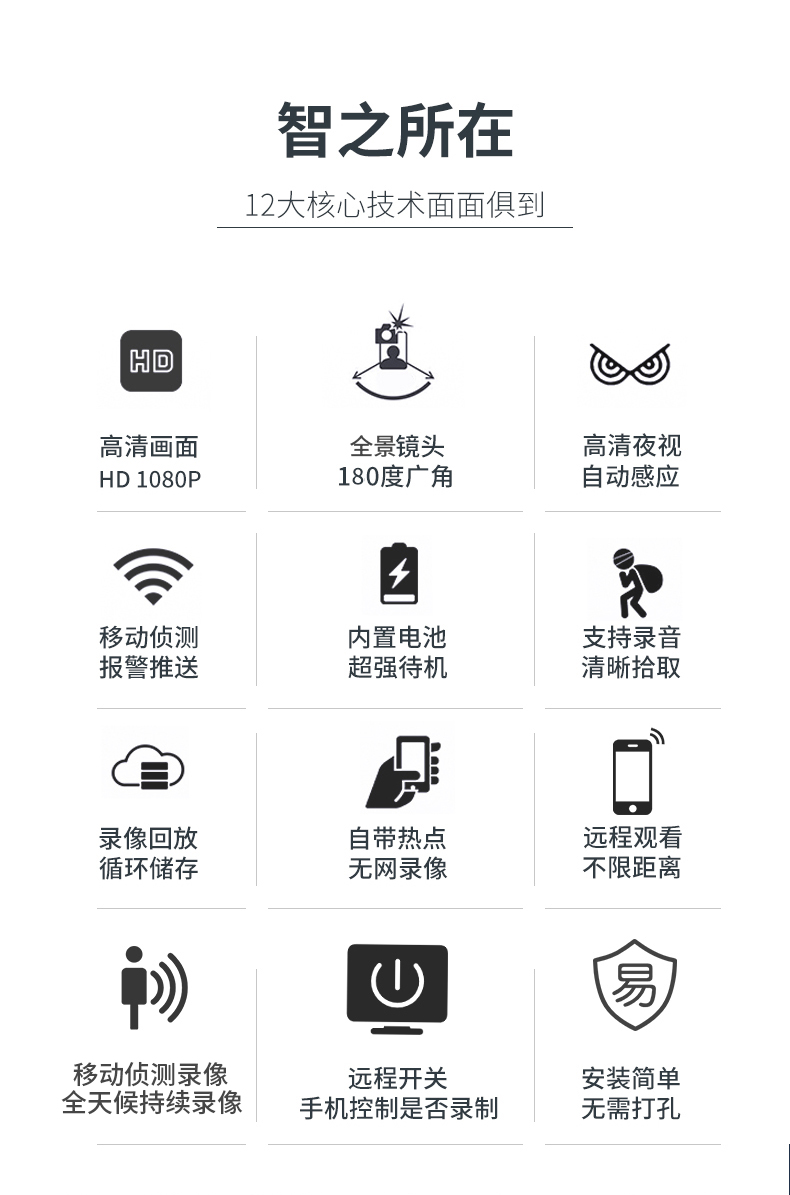 智之所在

12大核心技术面面俱到

HD

高清画面
HD 1080P

全景镜头
180度广角

高清夜视
自动感应

移动侦测
报警推送

内置电池
超强待机

支持录音
清晰拾取

录像回放
循环储存

自带热点
无网录像

远程观看
不限距离

移动侦测录像
全天候持续录像

远程开关
手机控制是否录制

易

安装简单
无需打孔