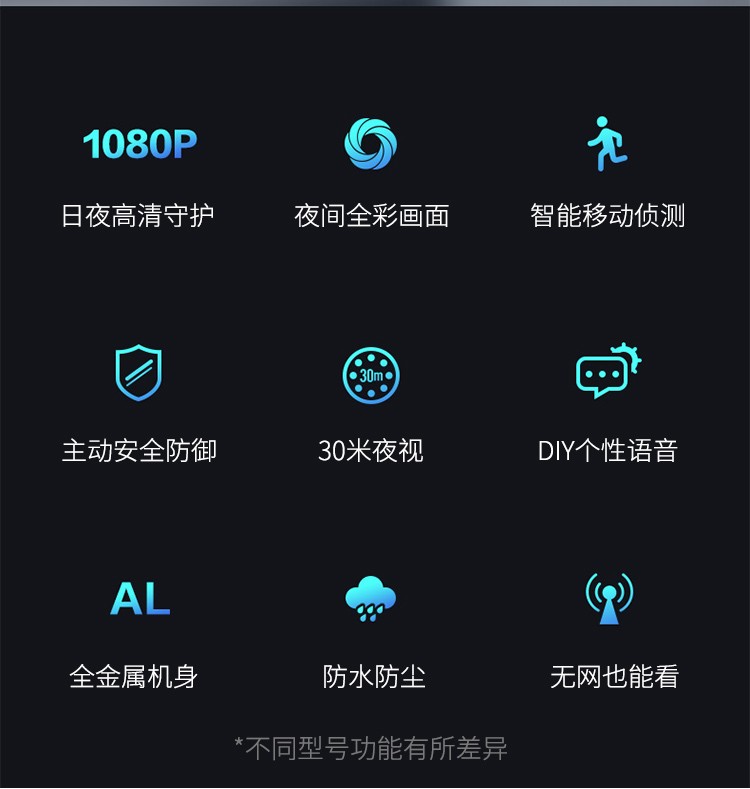 1080P
日夜高清守护

夜间全彩画面

智能移动侦测

主动安全防御

30m
30米夜视

DIY个性语音

AL
全金属机身

防水防尘

无网也能看

*不同型号功能有所差异