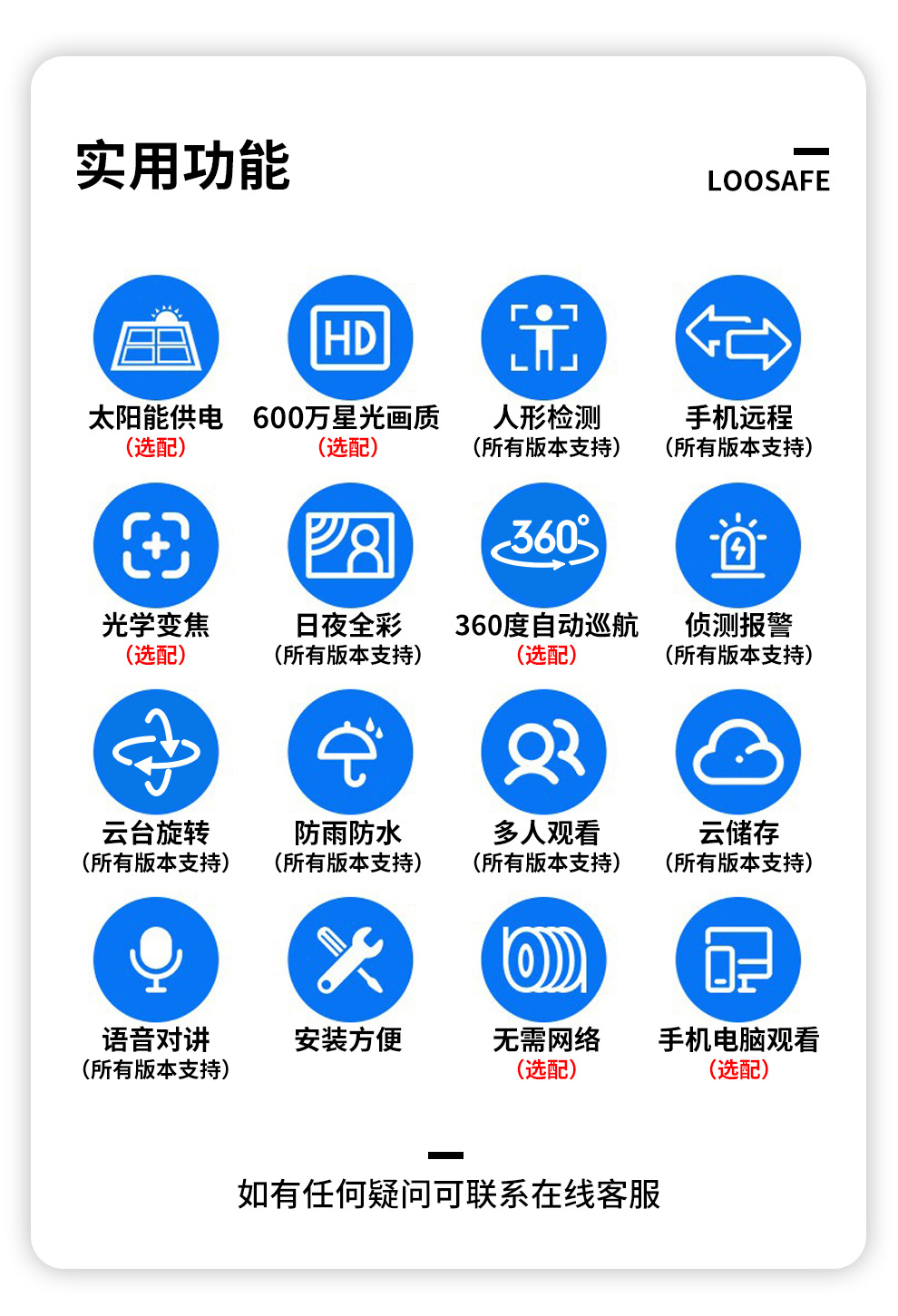 实用功能

LOOSAFE

HD

太阳能供电
(选配)

600万星光画质
(选配)

人形检测
(所有版本支持)

手机远程
(所有版本支持)

光学变焦
(选配)

日夜全彩
(所有版本支持)

360°

360度自动巡航
(选配)

侦测报警
(所有版本支持)

云台旋转
(所有版本支持)

防雨防水
(所有版本支持)

多人观看
(所有版本支持)

云储存
(所有版本支持)

语音对讲
(所有版本支持)

安装方便

无需网络
(选配)

手机电脑观看
(选配)

如有任何疑问可联系在线客服