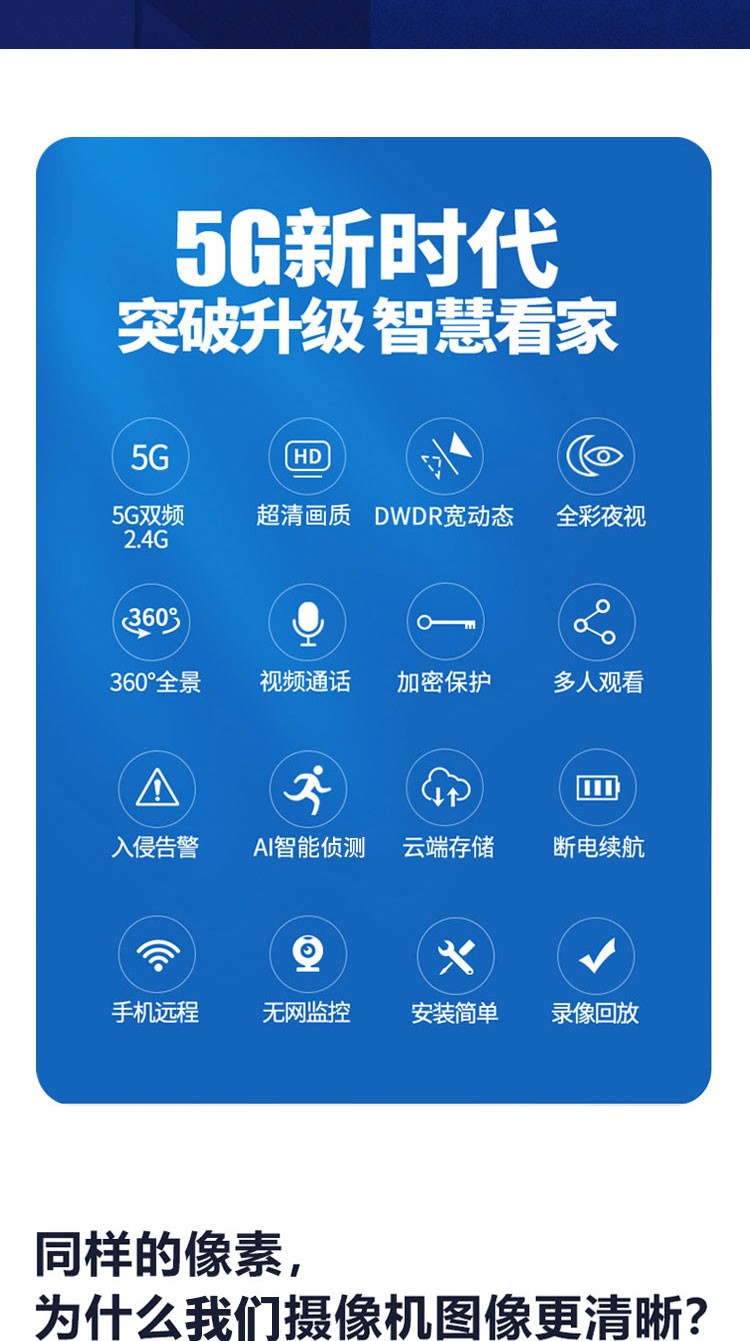 5G新时代
突破升级 智慧看家

5G
5G双频
2.4G

HD
超清画质

DWDR宽动态

全彩夜视

360°
360°全景

视频通话

加密保护

多人观看

入侵告警

AI智能侦测

云端存储

断电续航

手机远程

无网监控

安装简单

录像回放

同样的像素，
为什么我们摄像机图像更清晰？