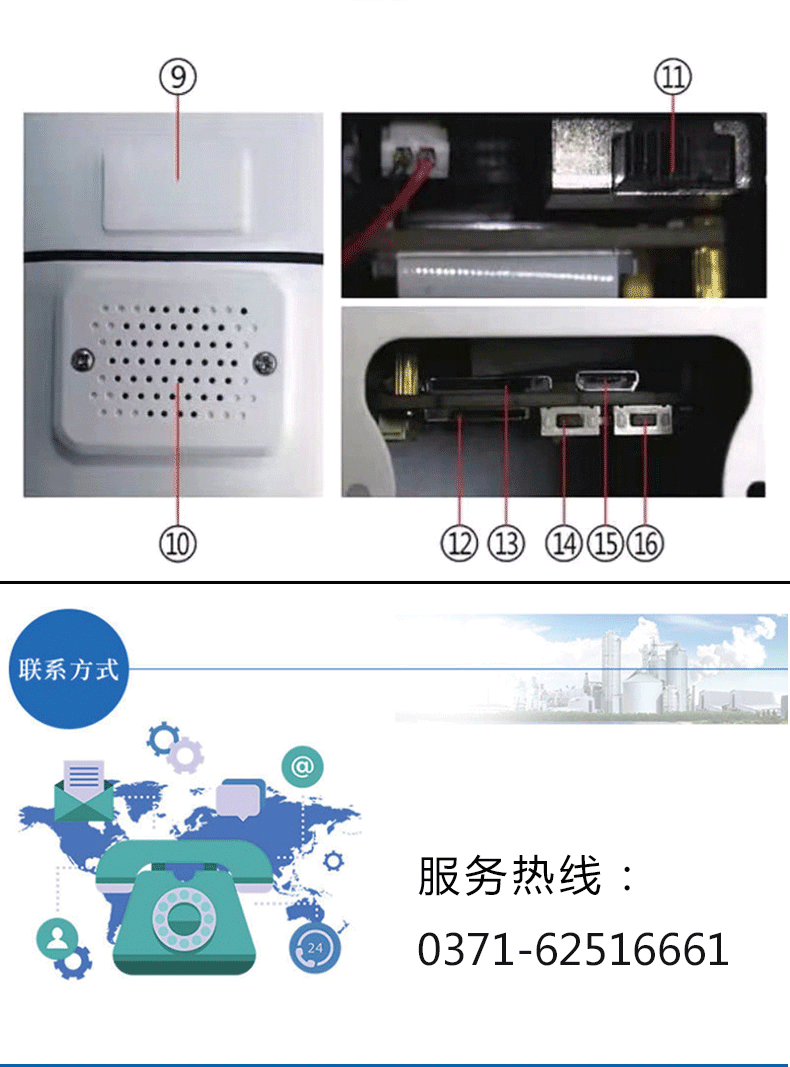 ⑨

⑪

⑩

⑫ ⑬ ⑭ ⑮ ⑯

联系方式

@

24

服务热线：

0371-62516661