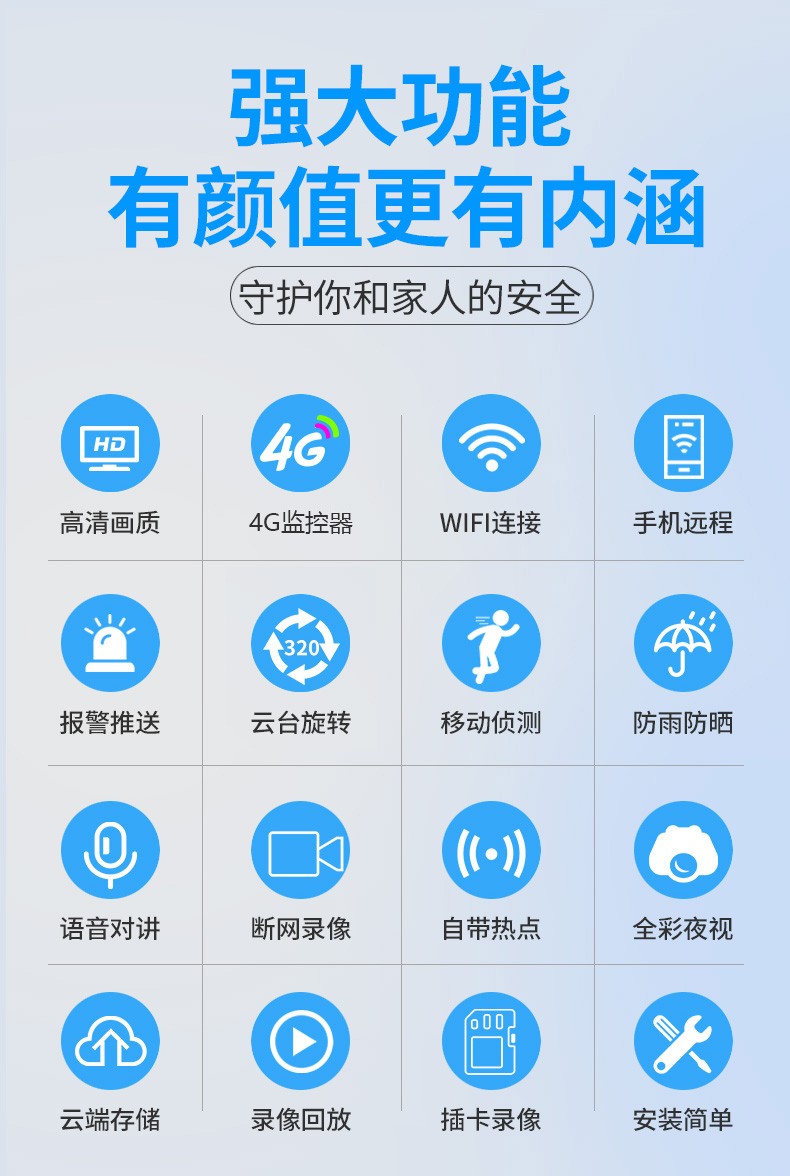 强大功能
有颜值更有内涵

守护你和家人的安全

HD
高清画质

4G
4G监控器

WIFI连接

手机远程

报警推送

320
云台旋转

移动侦测

防雨防晒

语音对讲

断网录像

自带热点

全彩夜视

云端存储

录像回放

插卡录像

安装简单