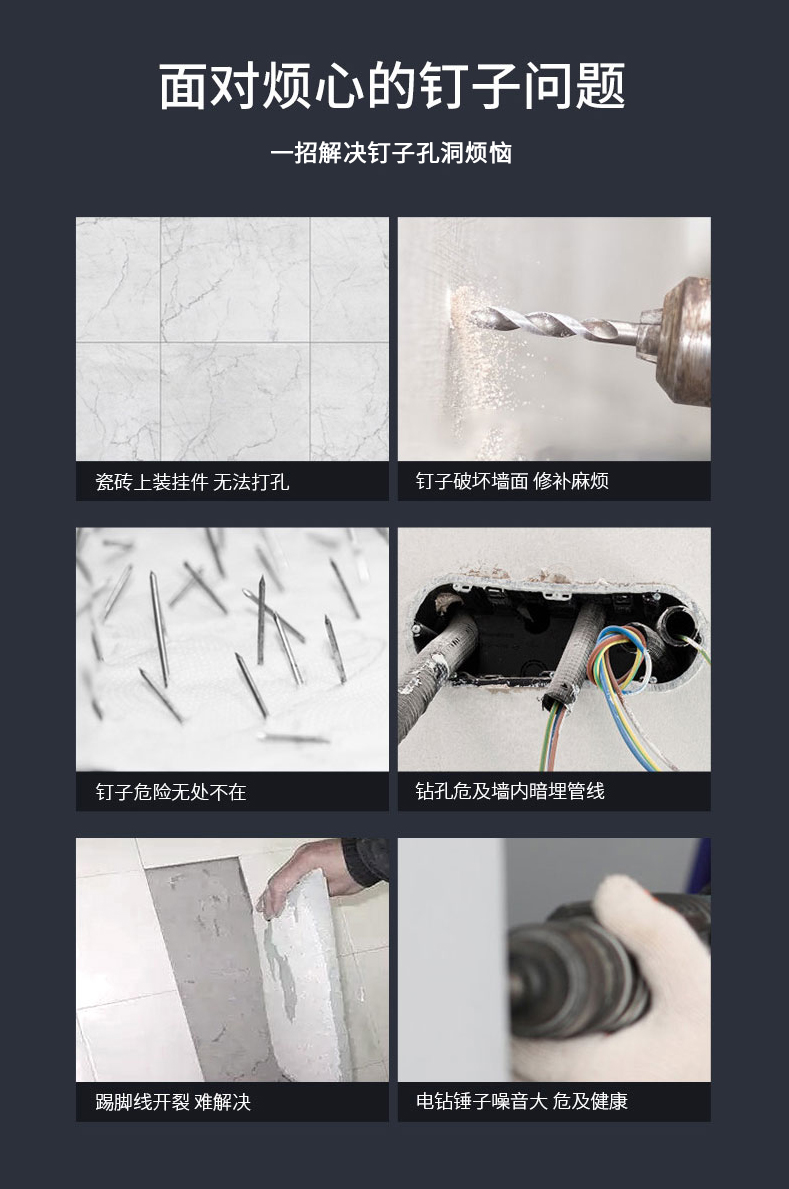 面对烦心的钉子问题

一招解决钉子孔洞烦恼

瓷砖上装挂件 无法打孔

钉子破坏墙面 修补麻烦

钉子危险无处不在

钻孔危及墙内暗埋管线

踢脚线开裂 难解决

电钻锤子噪音大 危及健康