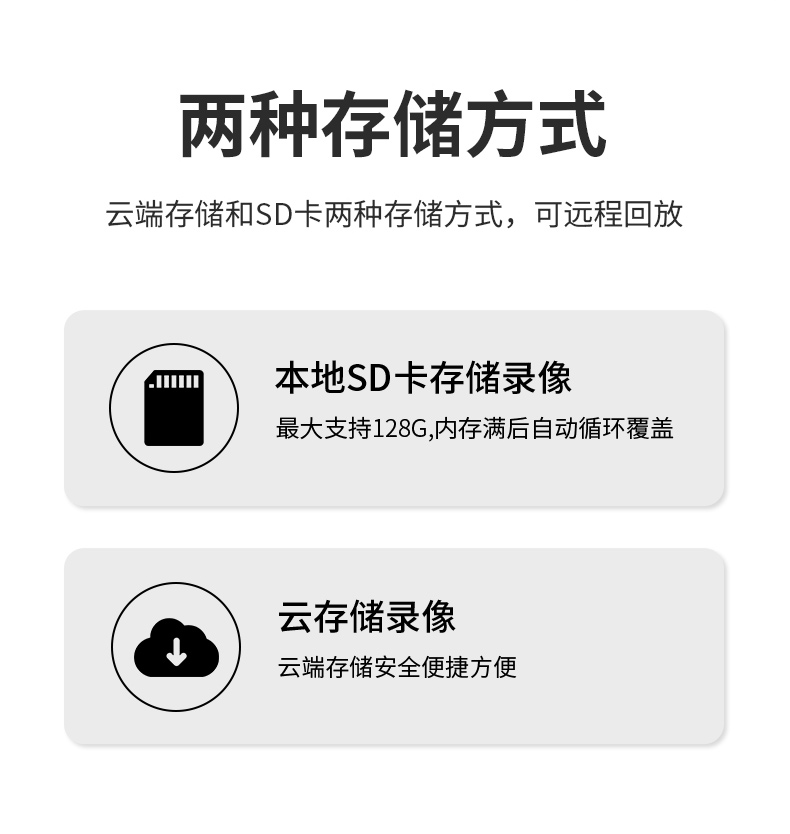 两种存储方式

云端存储和SD卡两种存储方式，可远程回放

本地SD卡存储录像

最大支持128G,内存满后自动循环覆盖

云存储录像

云端存储安全便捷方便